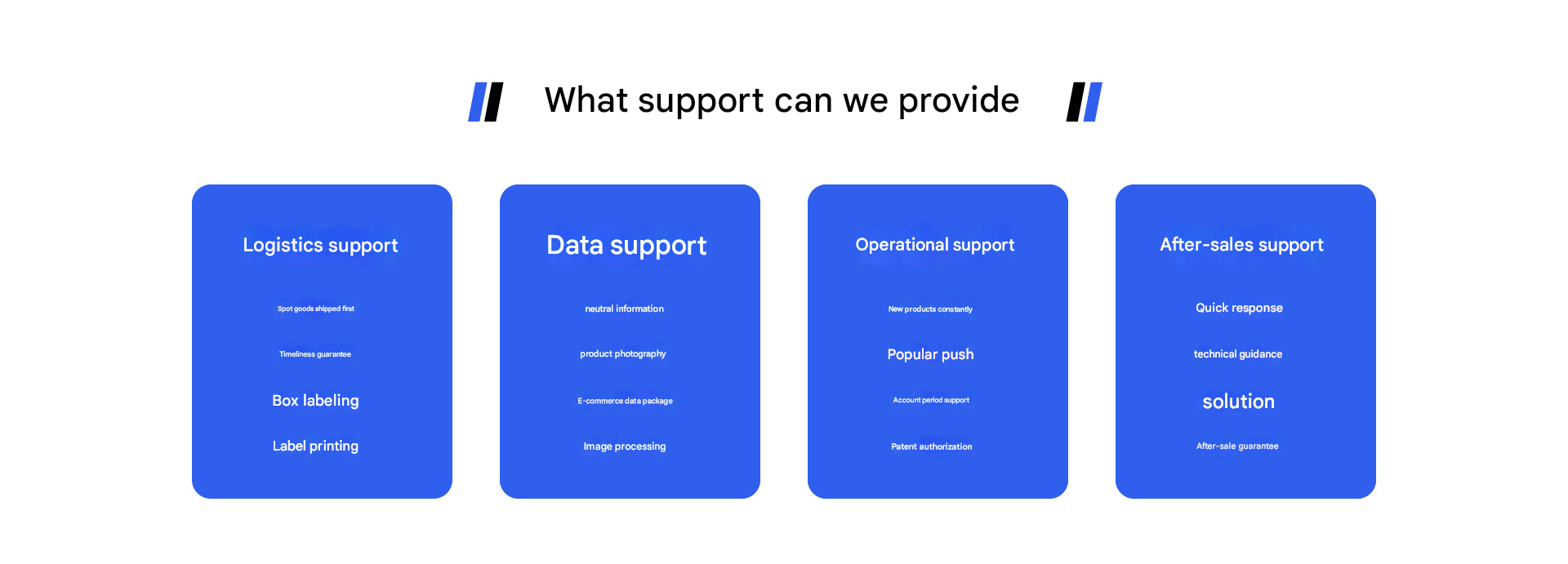 What support can we provide

Logistics support

Spot goods shipped first

Timeliness guarantee

Box labeling

Label printing

Data support

neutral information

product photography

E-commerce data package

Image processing

Operational support

New products constantly

Popular push

Account period support

Patent authorization

After-sales support

Quick response

technical guidance

solution

After-sale guarantee